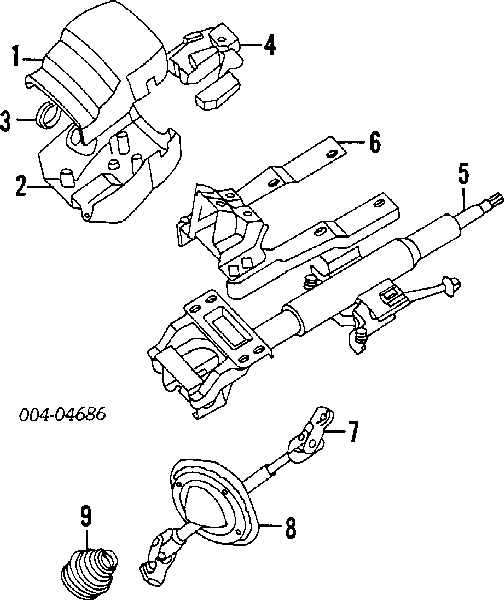 1
4
3
6
2
5
004-04686
7
9
8