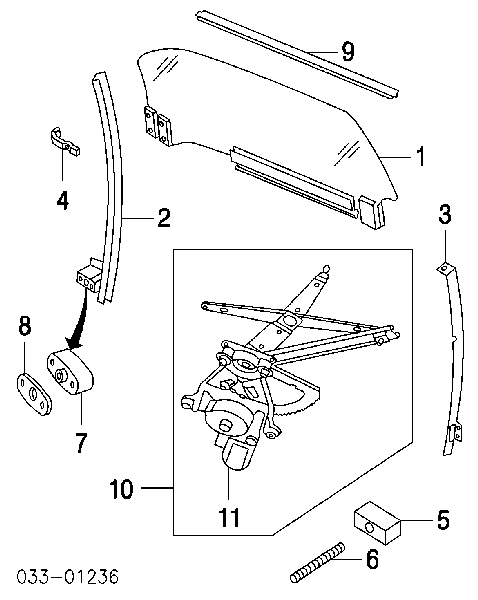 9
1
4
2
3
8
7
10
11
5
6
033-01236