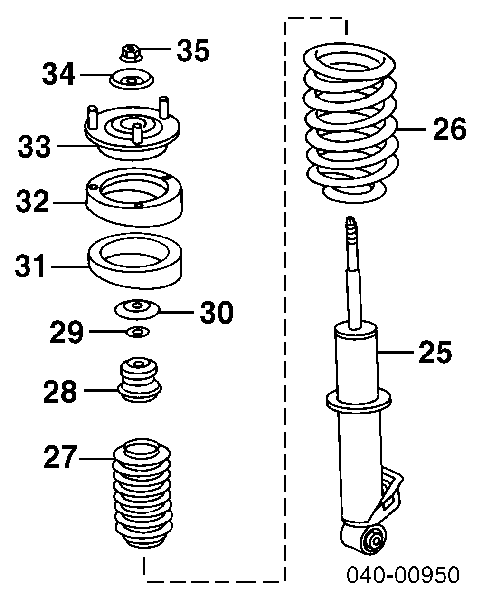 35
34
33
32
31
30
29
28
27
26
25
040-00950