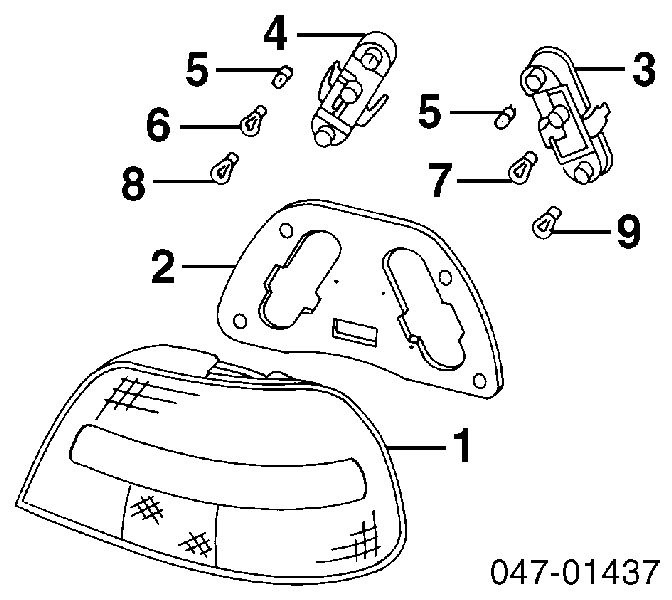 4
5
3
6
5
8
7
9
2
1
047-01437