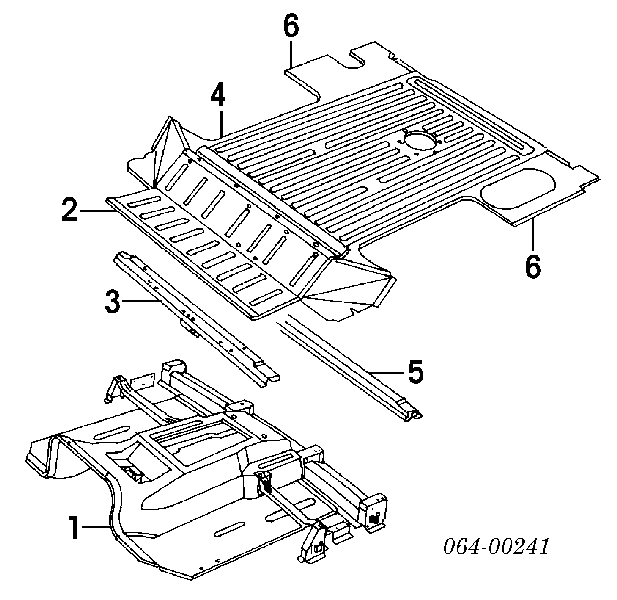 6
4
2
6
3
5
1
064-00241