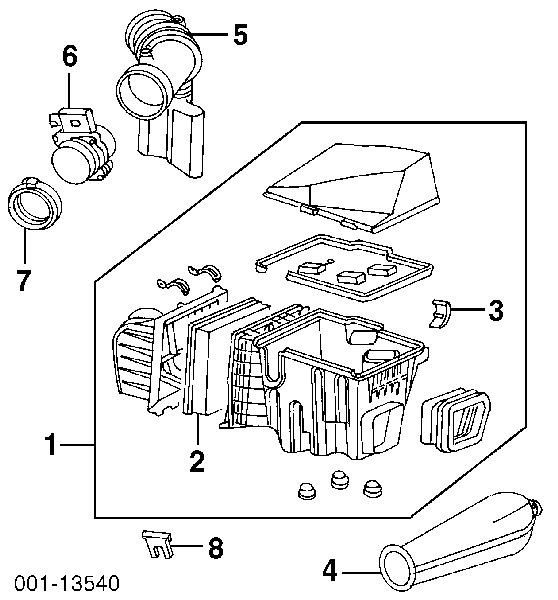 5
6
7
3
1
2
8
4
001-13540