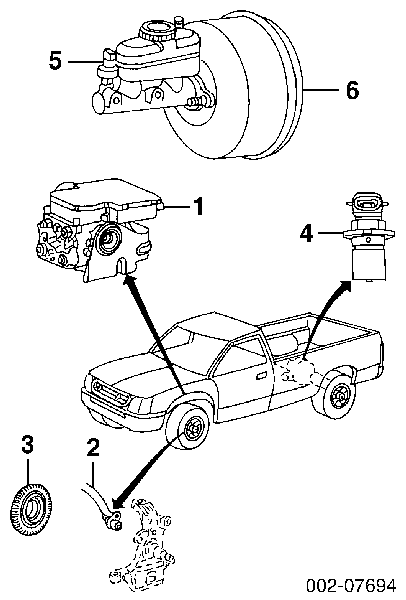 5
6
1
4
3
2
002-07694