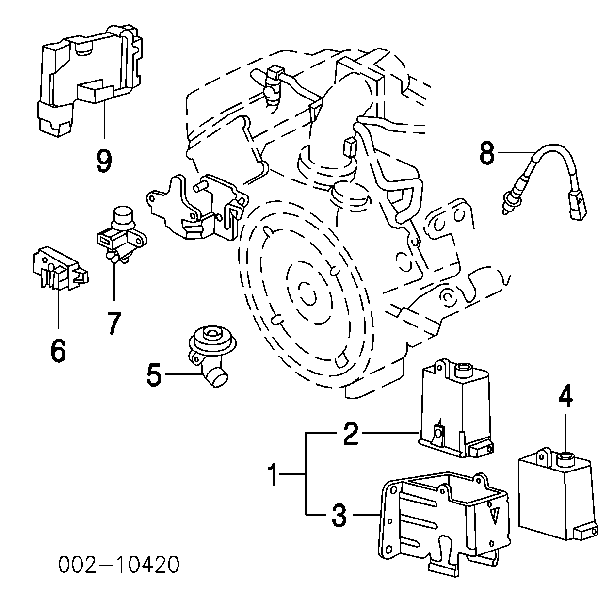 9

8

7

6

5

4

2

1

3

002–10420