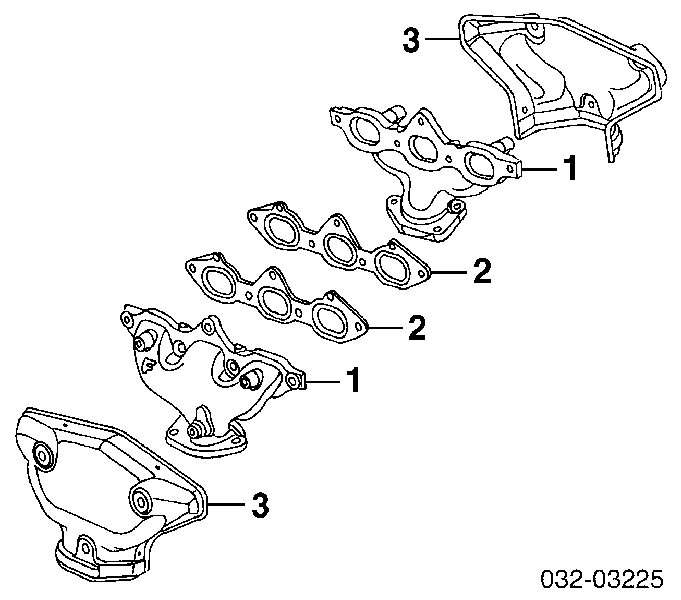 3
1
2
2
1
3
032-03225