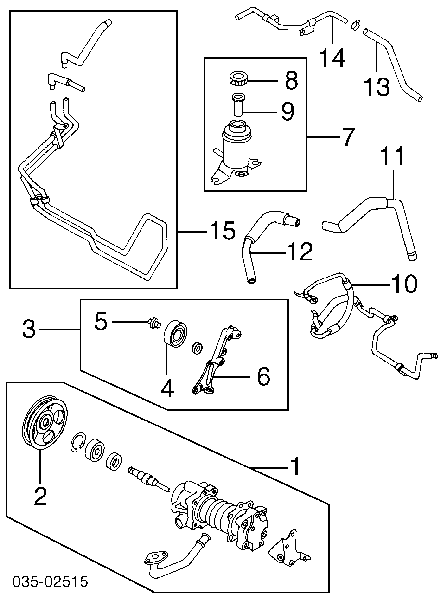 14
13
8
9
7
11
15
12
10
3
5
4
6
1
2
035-02515