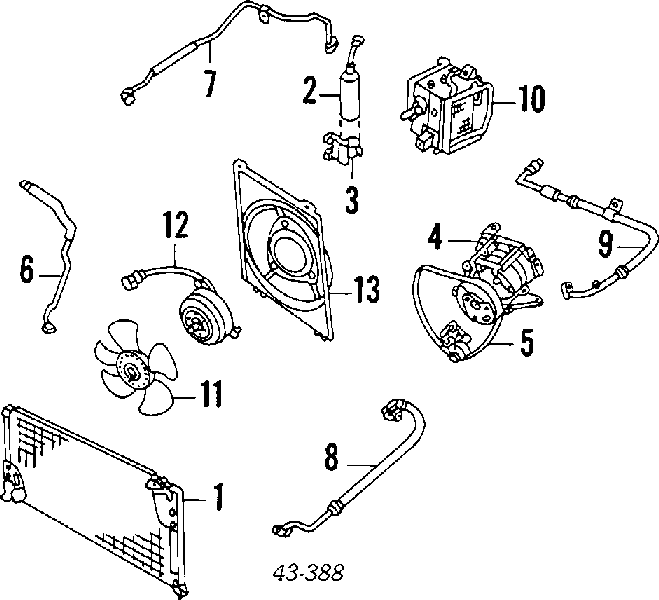 7
2
10
3
6
12
4
9
13
5
11
8
1
43-388