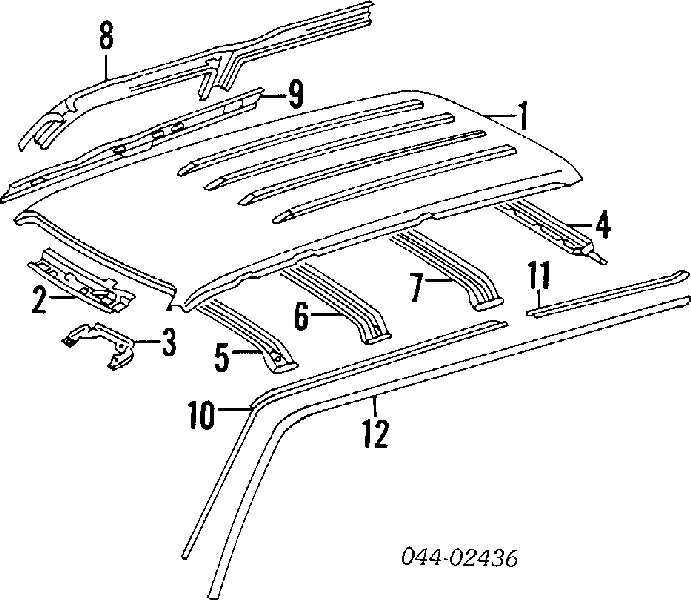 8
9
1
4
2
3
5
6
7
11
10
12
044-02436