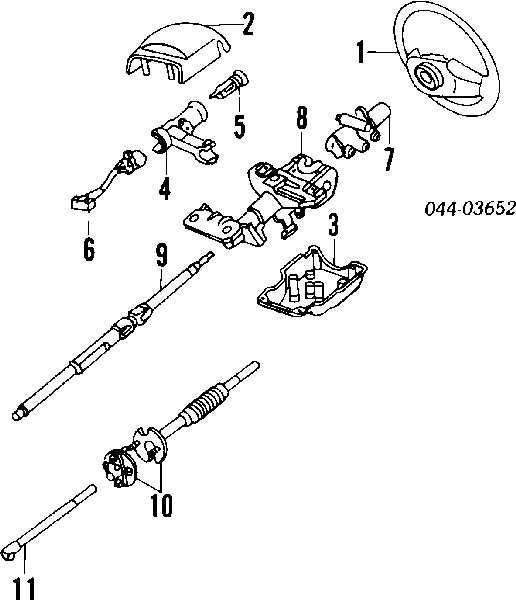 2
1
5
8
7
4
044-03652
6
3
9
10
11