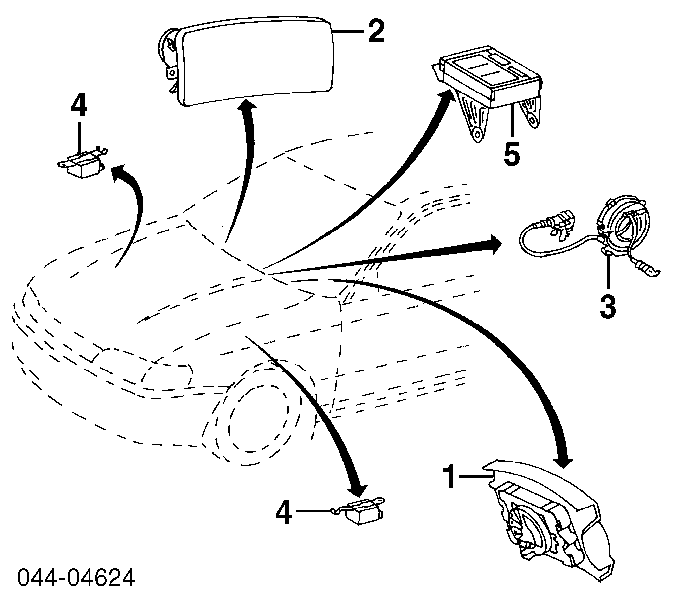 2
4
5
3
1
4
044-04624