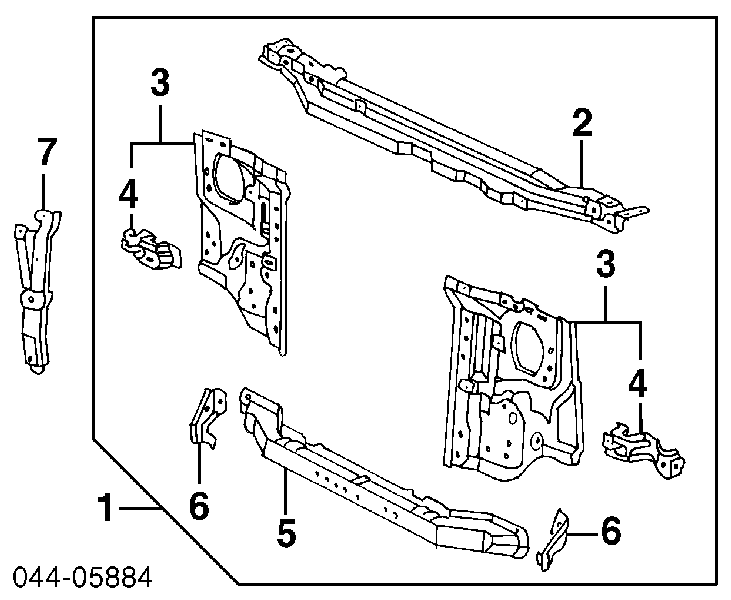 3
2
7
4
3
4
1
6
5
6
044-05884