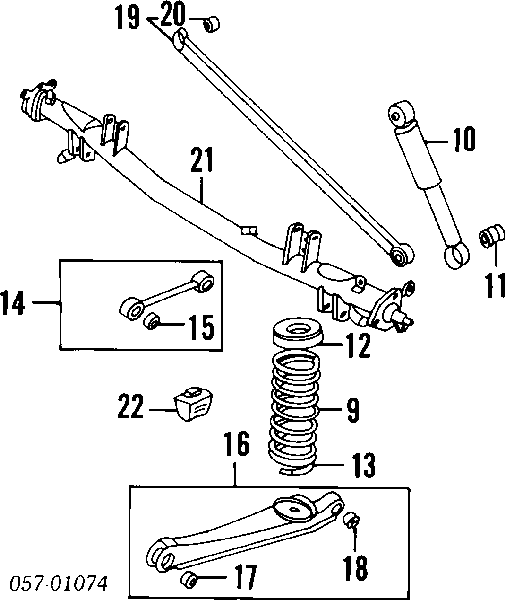 19
20
10
21
11
14
15
12
22
9
16
13
18
17
057-01074