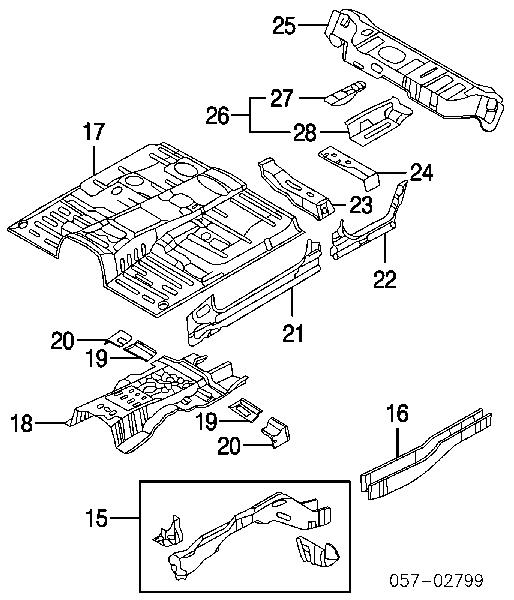 25
27
26
28
17
24
23
22
21
20
19
18
19
20
16
15
057-02799