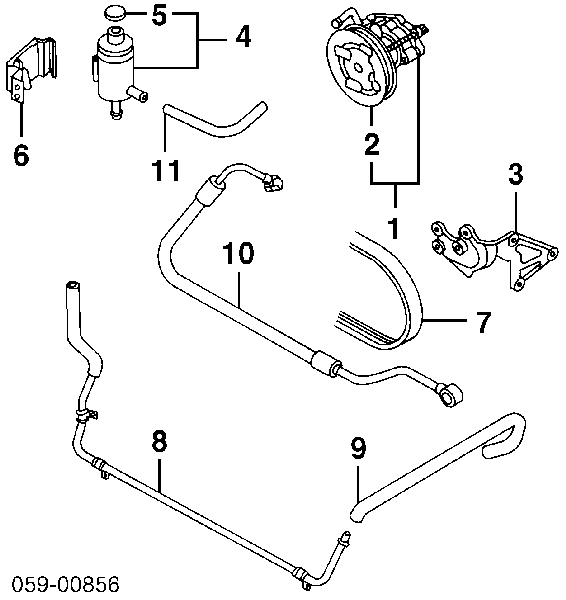 5
4
6
11
2
1
3
10
7
8
9
059-00856