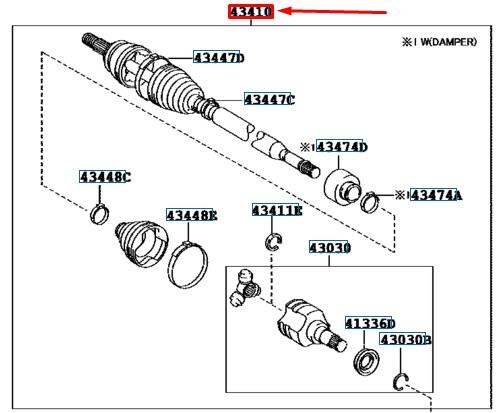 43410

※1 W(DAMPER)

43447D

43447C

※1 43474D

43448C

※1 43474A

43448E

43411E

43030

41336D

43030B