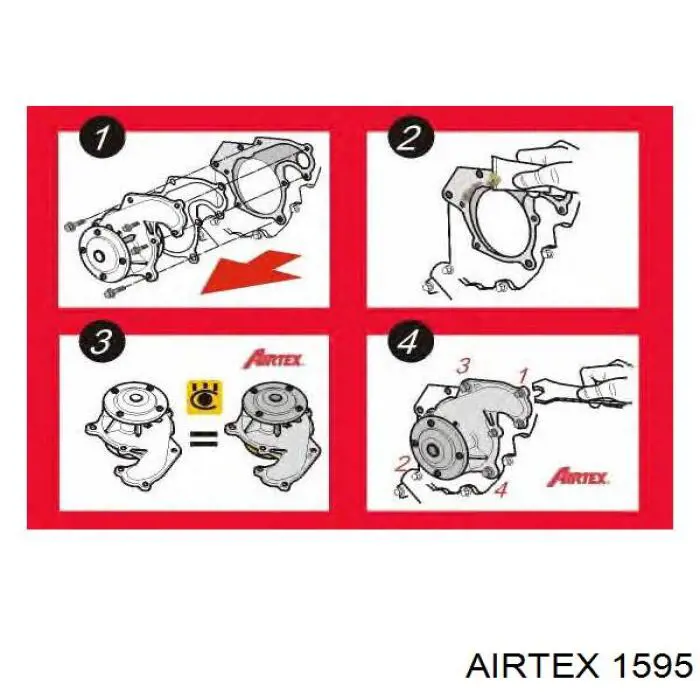 1

2

3

AIRTEX

=

4

3

1

2

4

AIRTEX

AIRTEX 1595