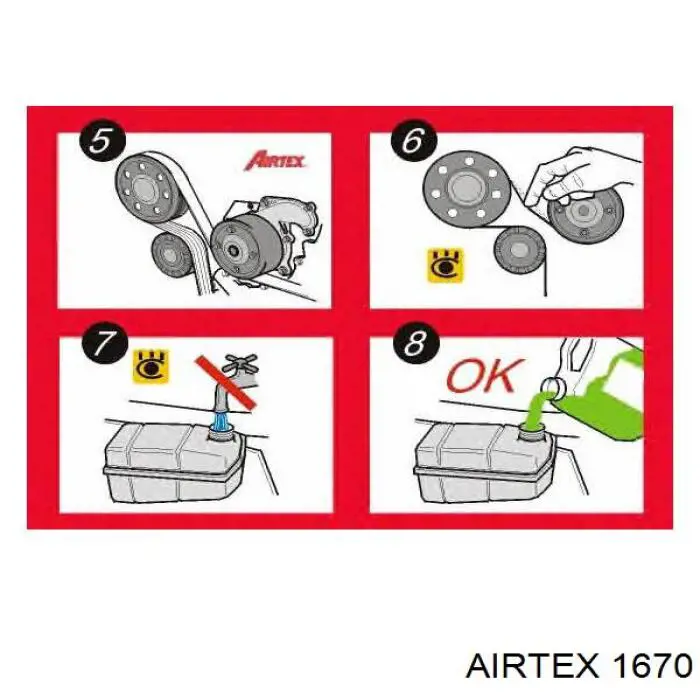 5

AIRTEX

6

7

8

OK

AIRTEX 1670