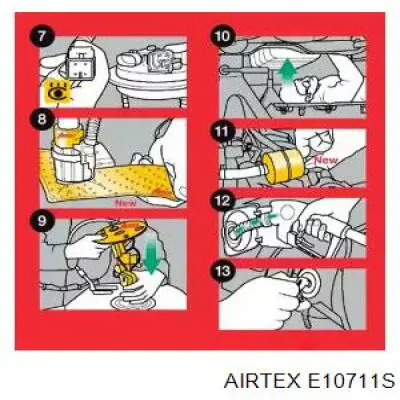 7

8

New

9

10

11

New

12

13

AIRTEX E10711S