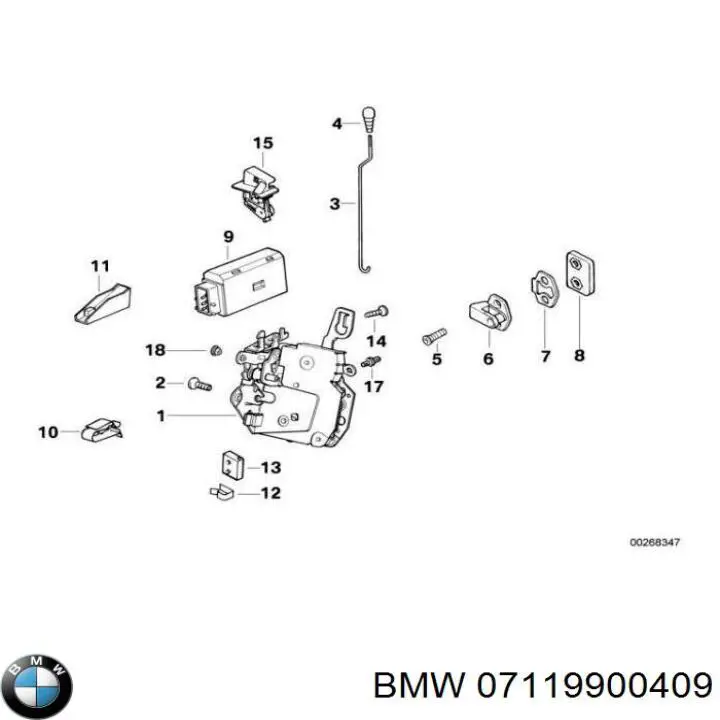 4
15
3
9
11
14
5
6
7
8
18
17
2
1
10
13
12
00268347
BMW
BMW 07119900409