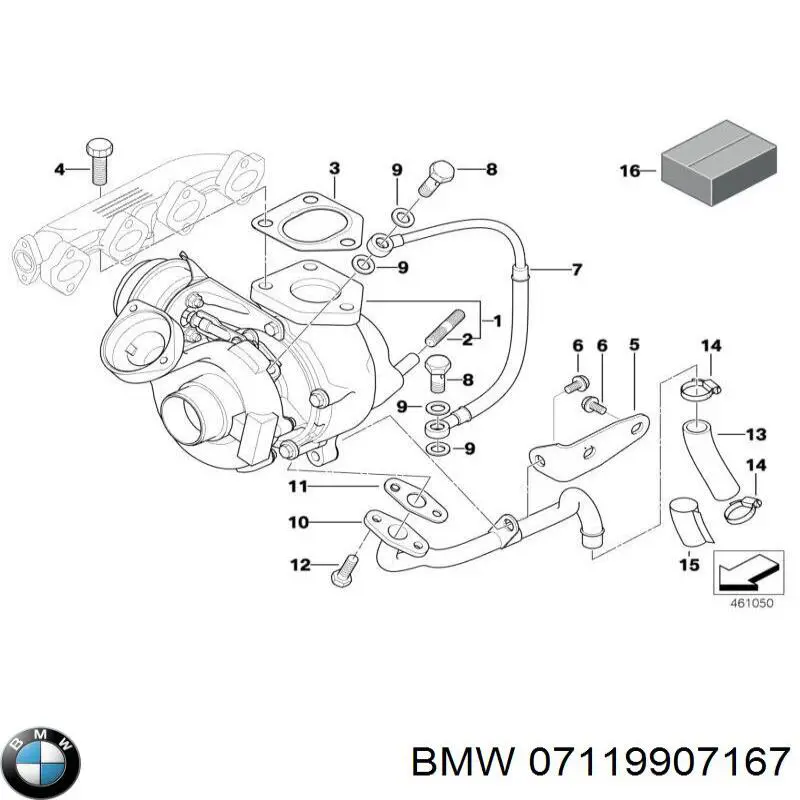 4
3
9
8
16
9
7
1
2
6
6
5
14
8
9
13
9
14
11
10
12
15
461050
BMW
BMW 07119907167