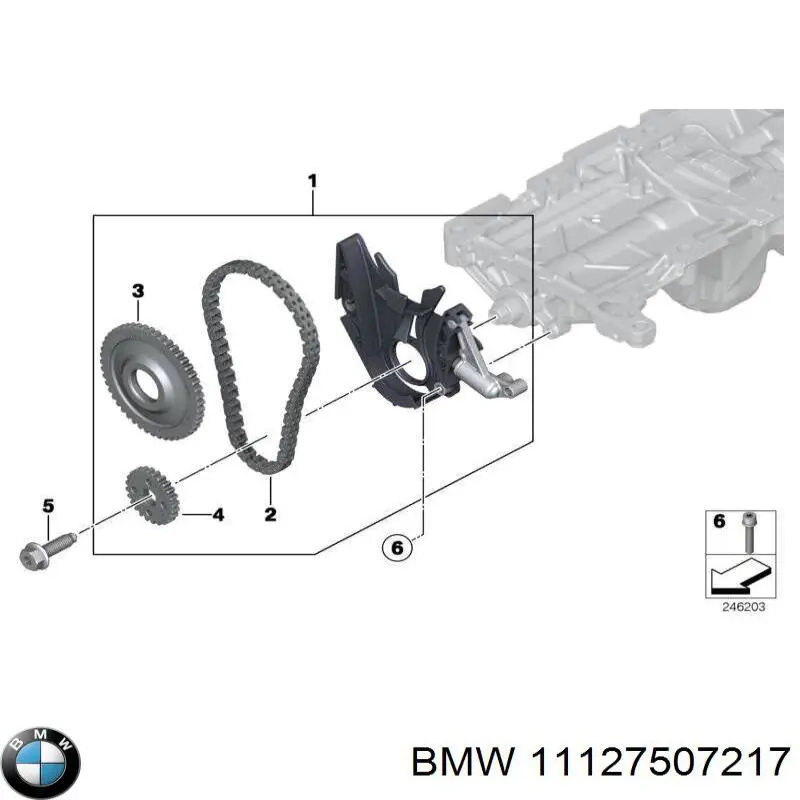 1
3
2
4
5
6
6
246203
BMW
BMW 11127507217