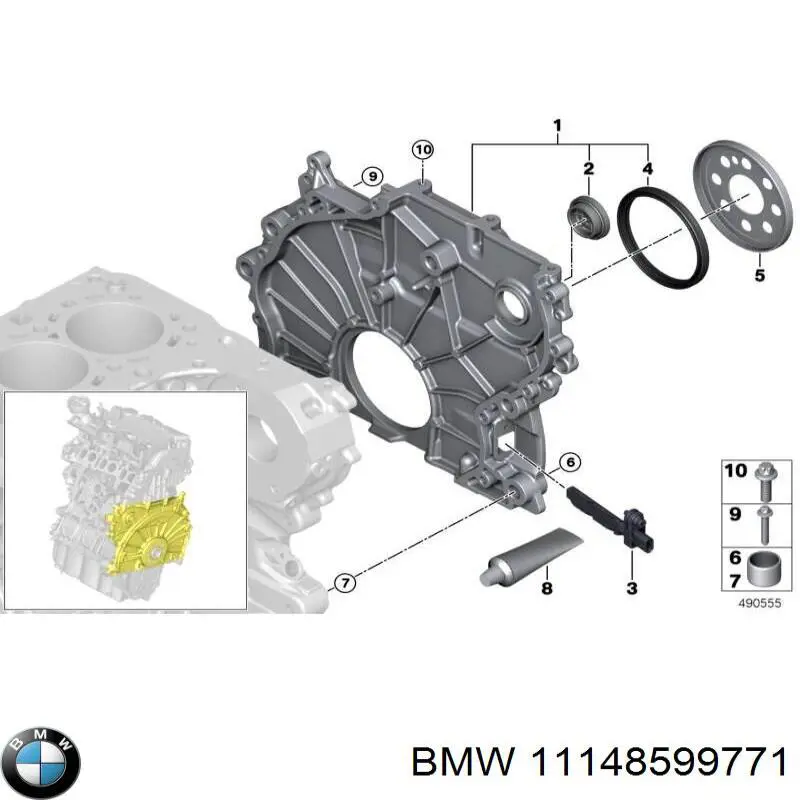 1
10
9
2
4
5
6
7
8
3
10
9
6
7
490555
BMW
BMW 11148599771