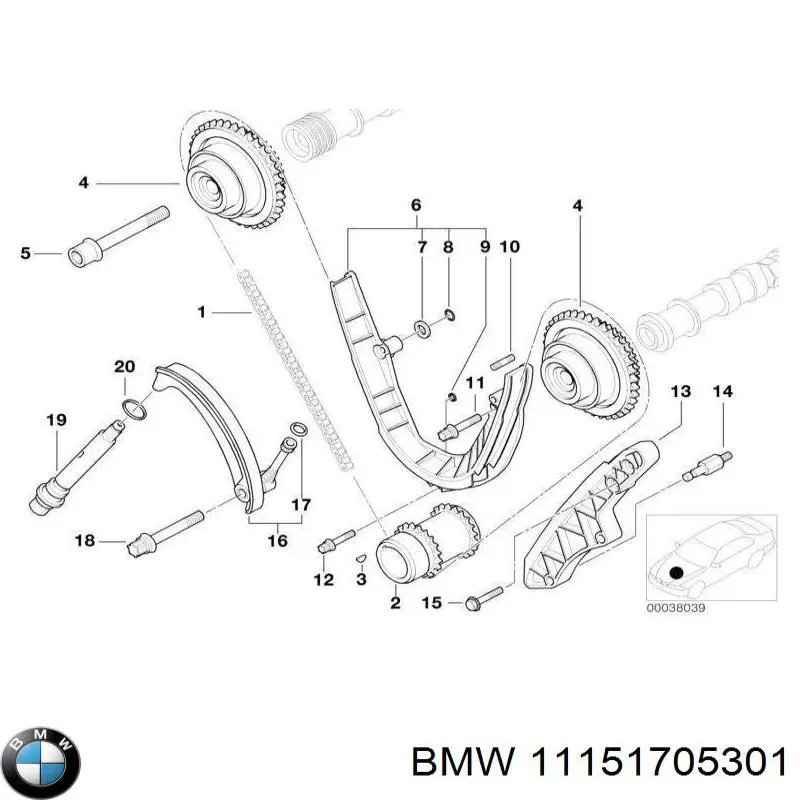 4
5
6
7
8
9
10
4
1
20
11
19
13
14
17
18
16
12
3
2
15
00038039
BMW
BMW 11151705301