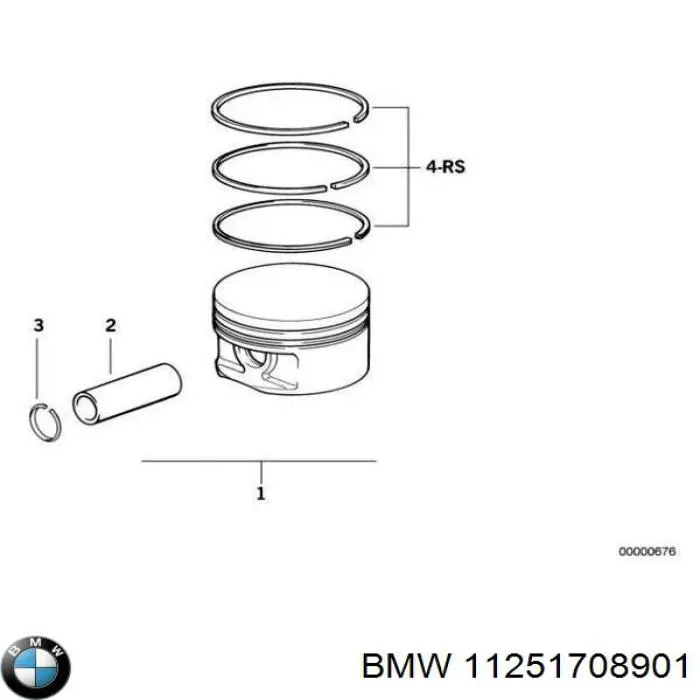 4-RS

3

2

1

00000676

BMW

BMW 11251708901