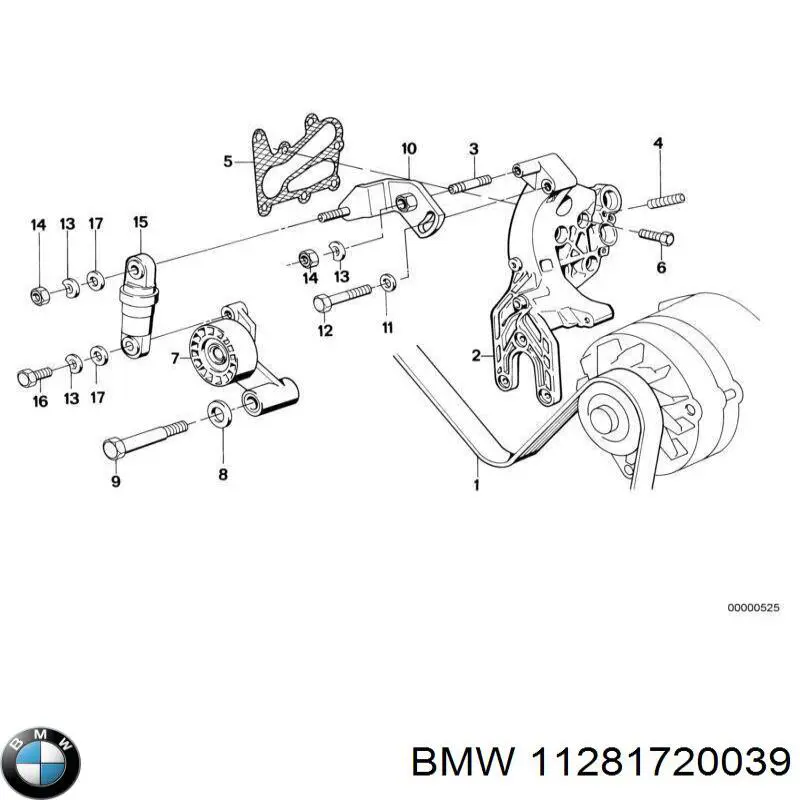 5
10
3
4
14
13
17
15
14
13
6
12
11
7
2
16
13
17
9
8
1
00000525
BMW
BMW 11281720039