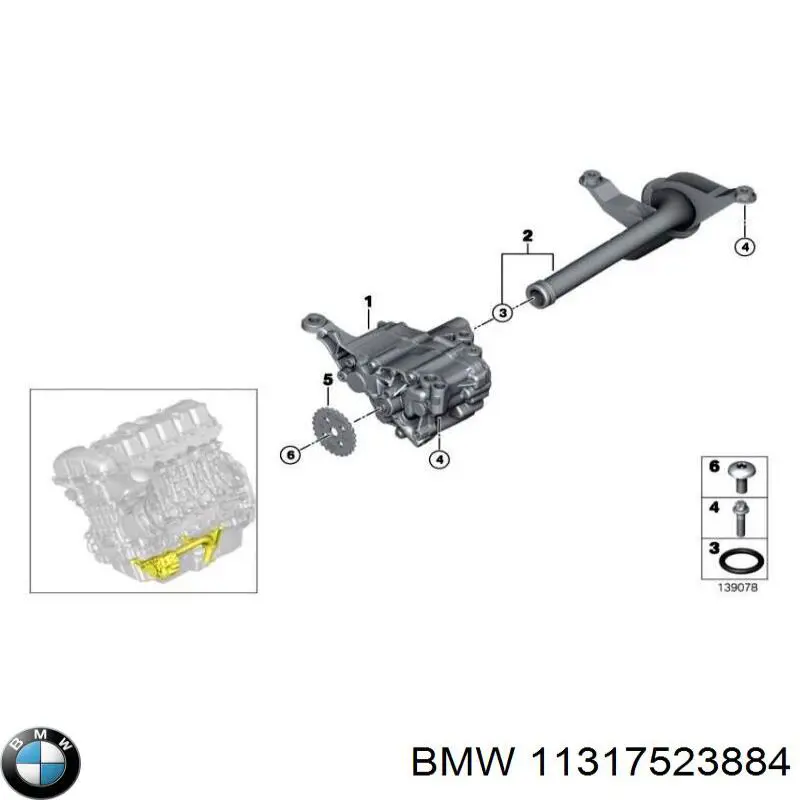 2
4
1
3
5
6
4
6
4
3
139078
BMW
BMW 11317523884