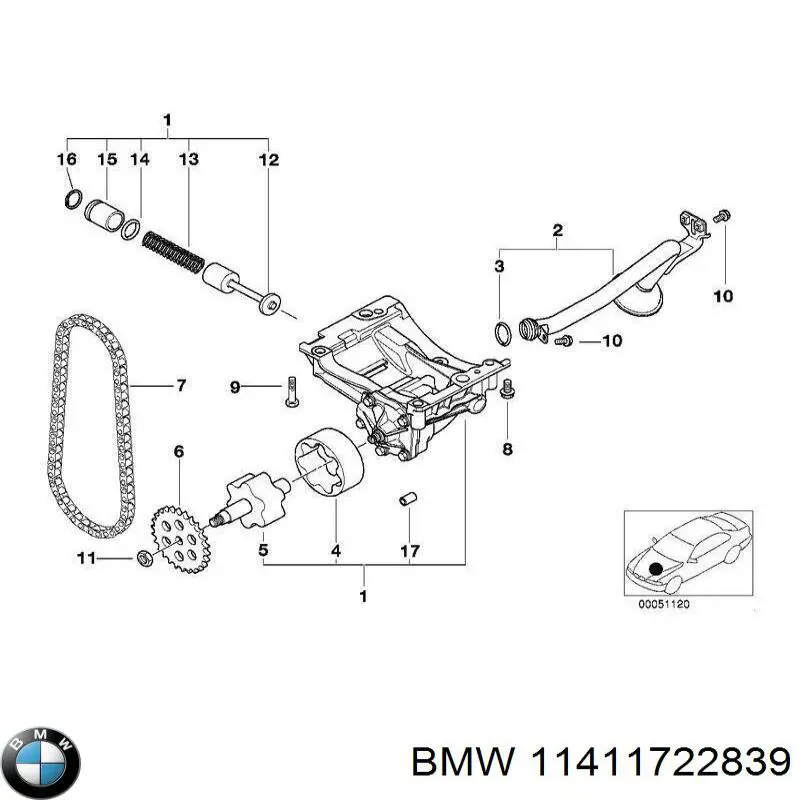 1
16
15
14
13
12
2
3
10
10
7
9
8
6
11
5
4
17
1
00051120
BMW
BMW 11411722839