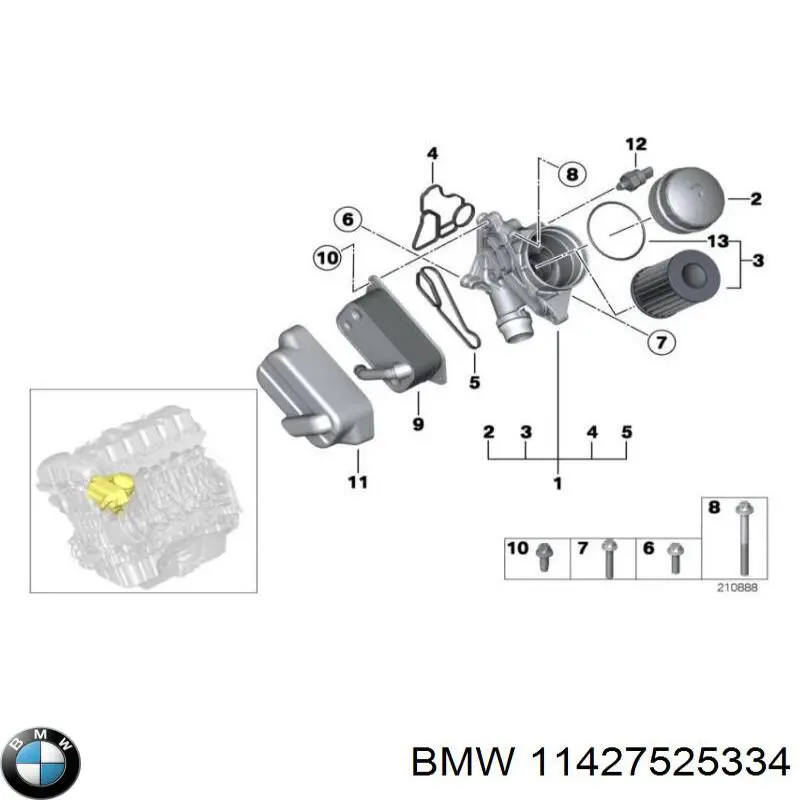 4
12
8
2
6
13
3
10
7
5
9
2 3 4 5
11
1
8
10 7 6
210888
BMW
BMW 11427525334