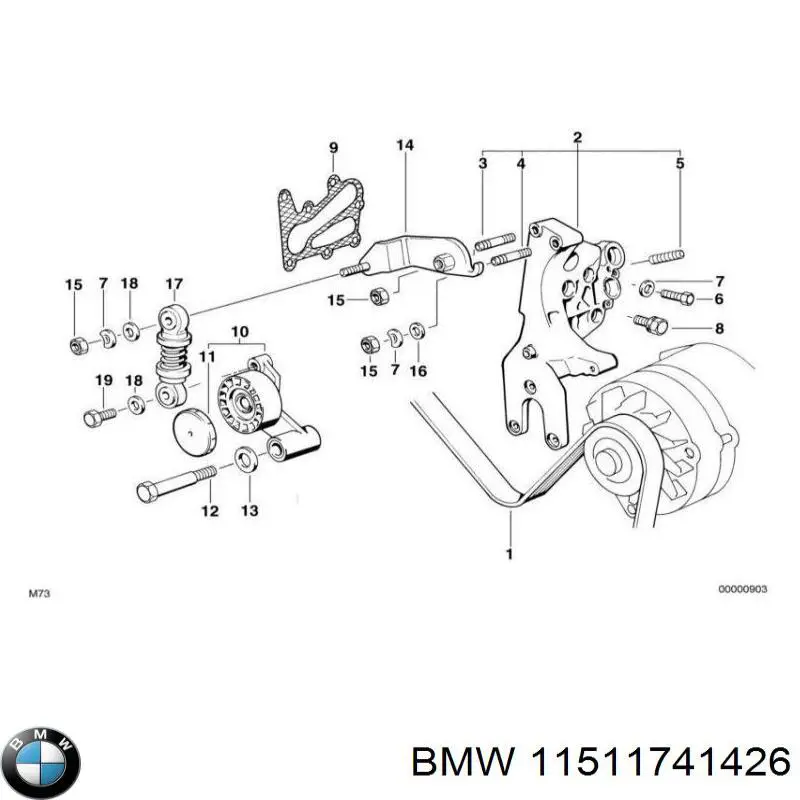 9
14
2
3
4
5
15
7
18
17
15
7
6
8
10
11
15
7
16
19
18
12
13
1
M73
00000903
BMW
BMW 11511741426