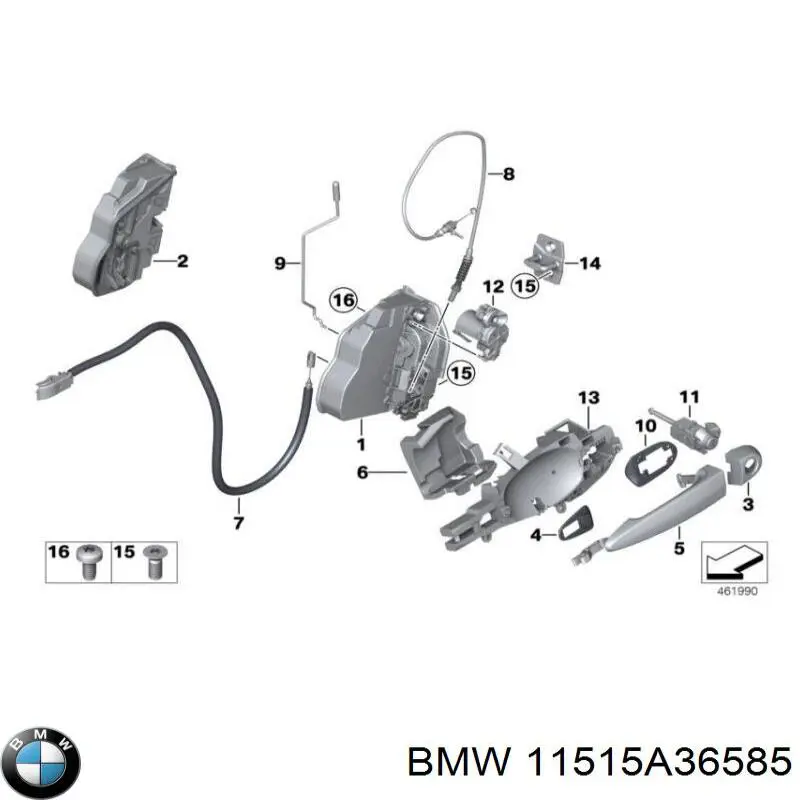 8
2
9
14
16
12
15
15
13
11
10
1
6
3
7
4
5
16
15
461990
BMW
BMW 11515A36585