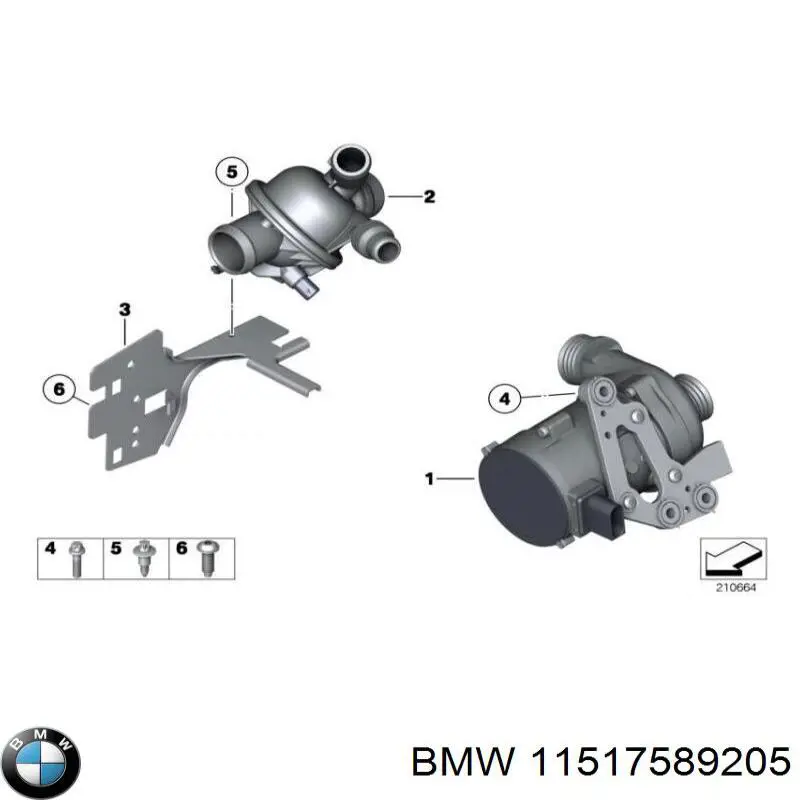 5
2
3
6
4
1
4
5
6
210664
BMW
BMW 11517589205