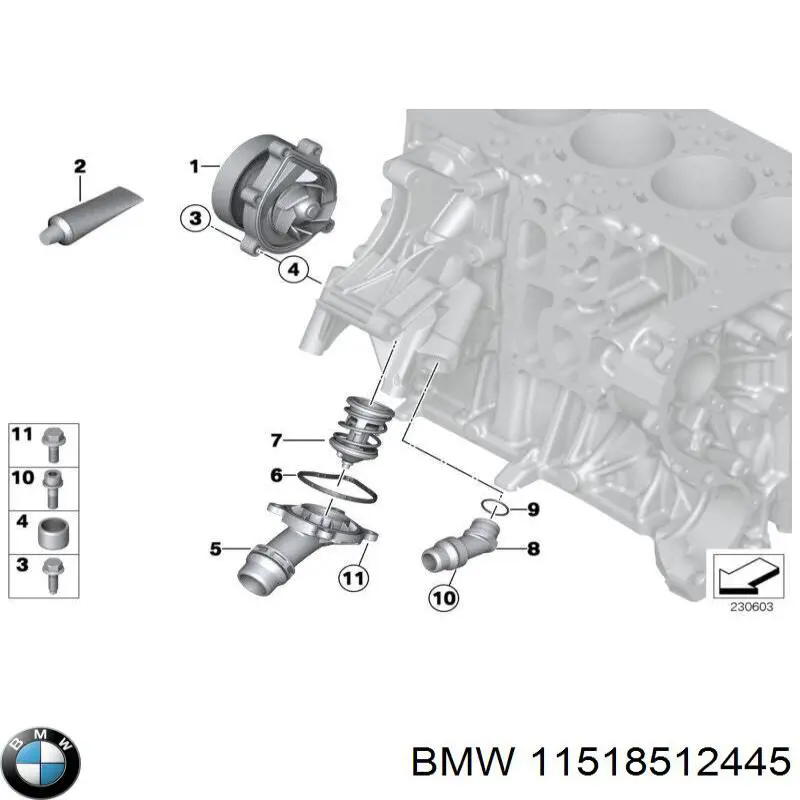 2
1
3
4
7
6
5
11
9
8
10
11
10
4
3
230603
BMW
BMW 11518512445