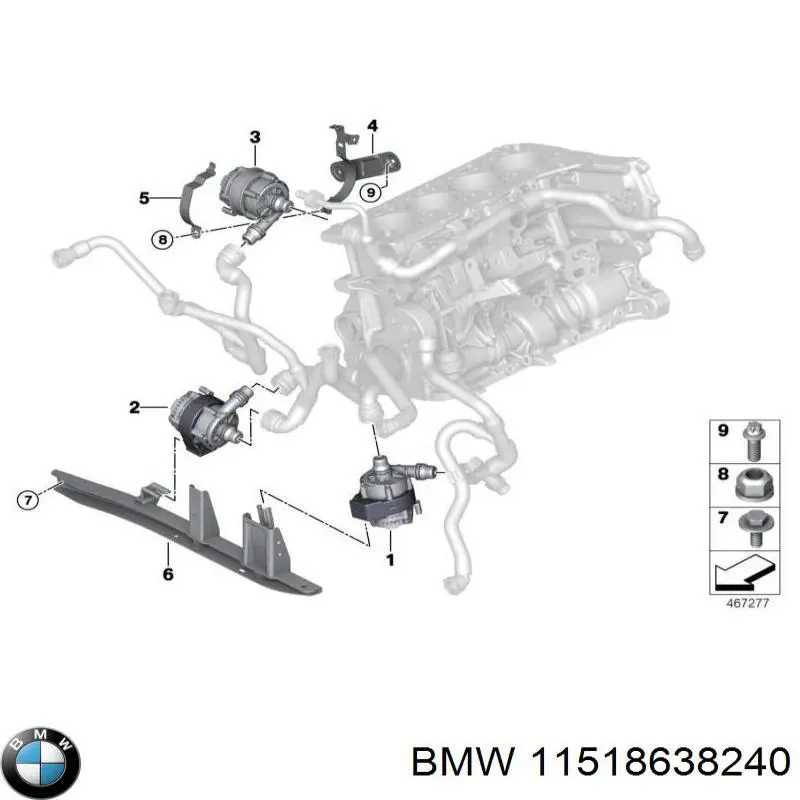 3
4
5
9
8
2
7
6
1
9
8
7
467277
BMW
BMW 11518638240