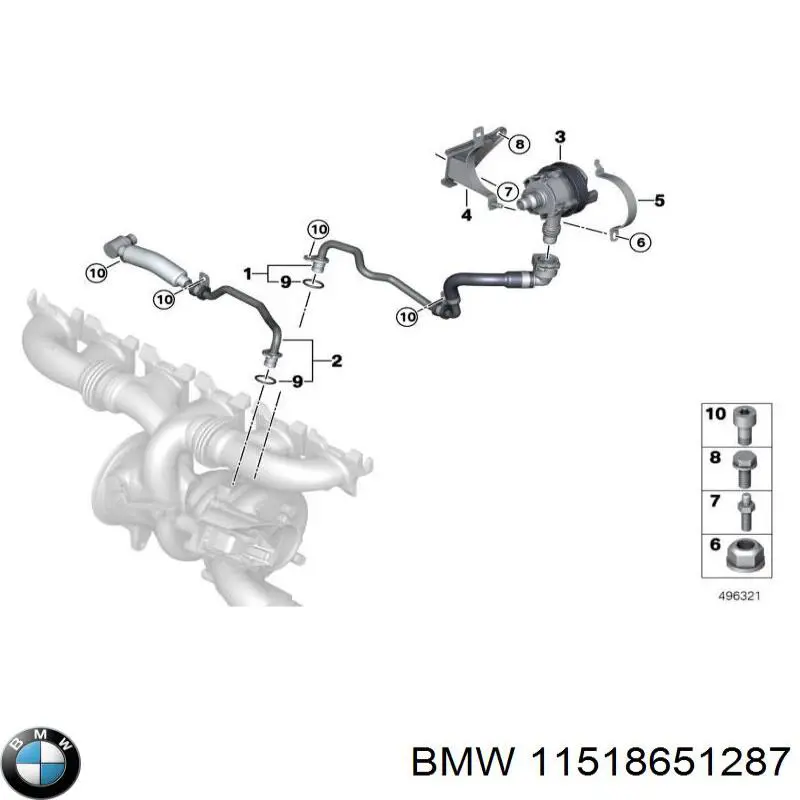 8
3
7
5
4
6
10
10
1
9
10
10
2
9
10
8
7
6
496321
BMW
BMW 11518651287