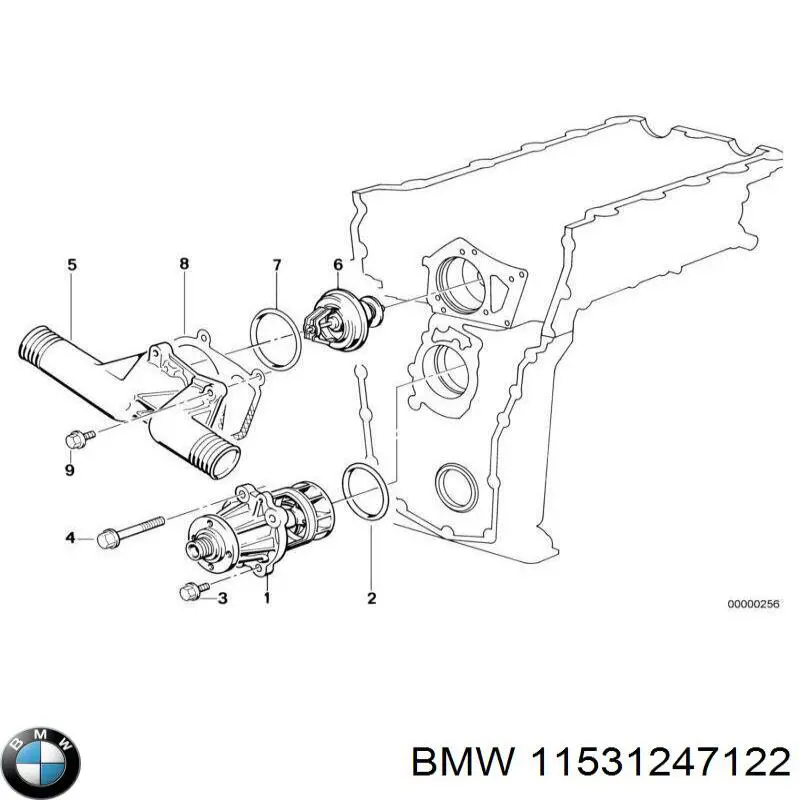 5
8
7
6
9
4
3
1
2
00000256

BMW

BMW 11531247122