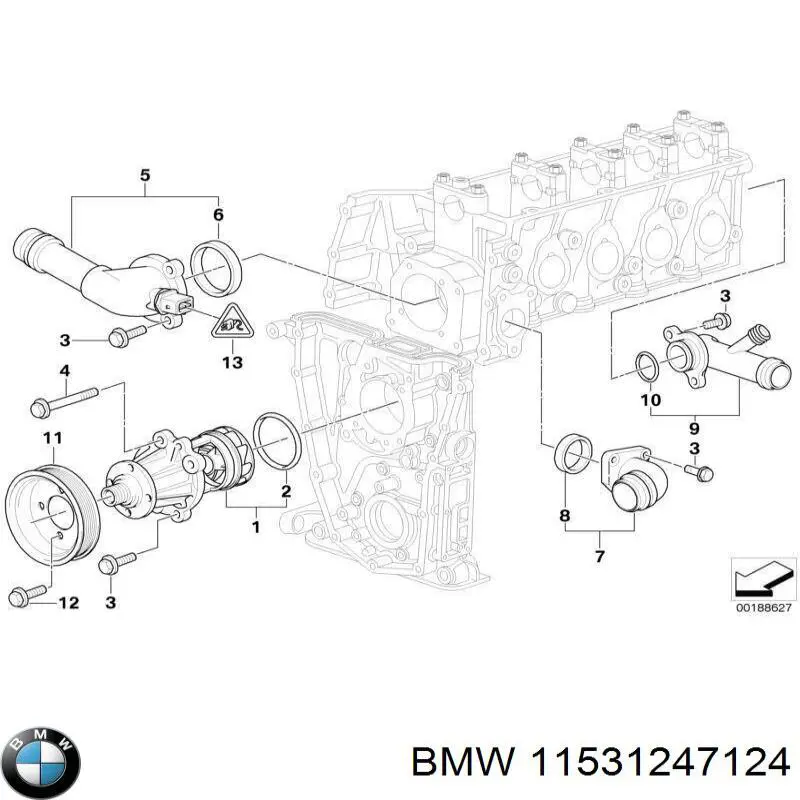 5
6
3
13
4
11
2
1
12
3
3
10
9
3
8
7
00188627
BMW
BMW 11531247124