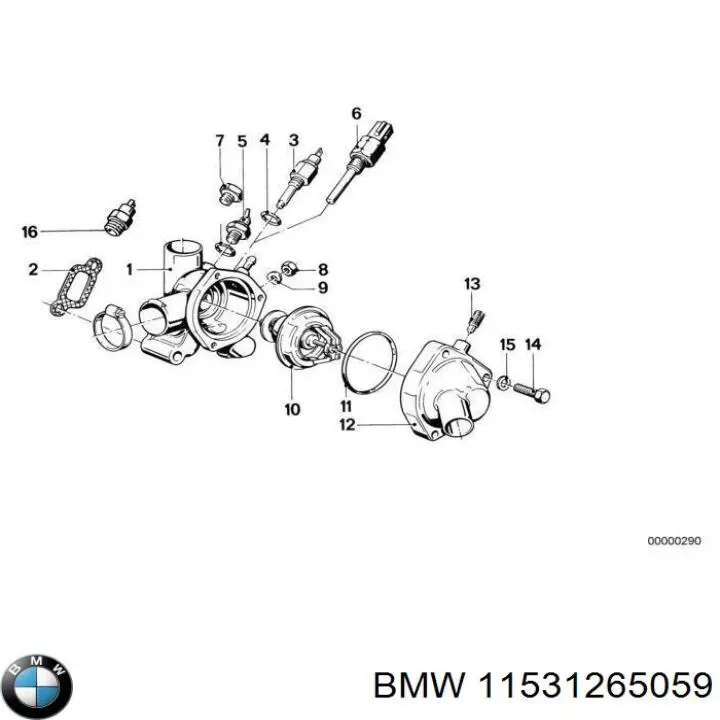 6
7
5
4
3
16
2
1
8
9
13
15
14
10
11
12
00000290
BMW
BMW 11531265059