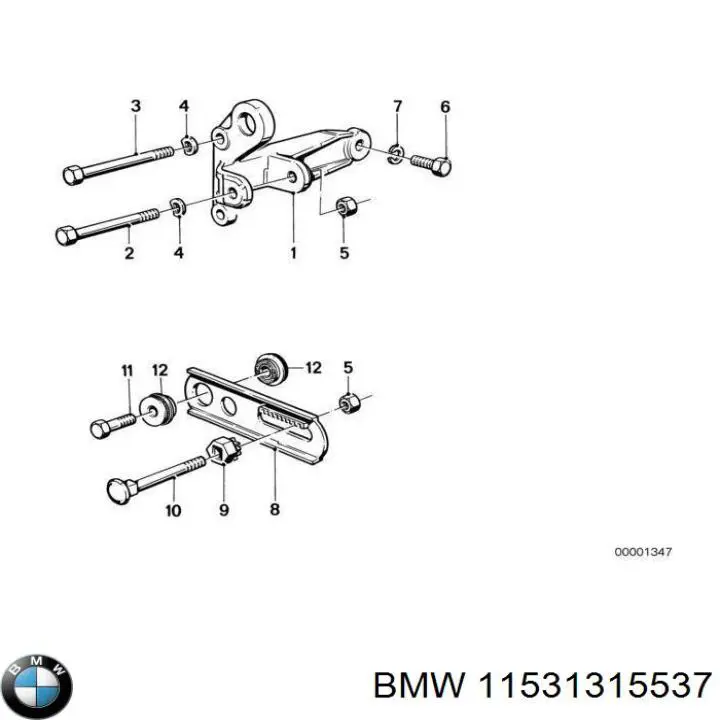 3
4
7
6
2
4
1
5
11
12
12
5
10
9
8
00001347
BMW
BMW 11531315537