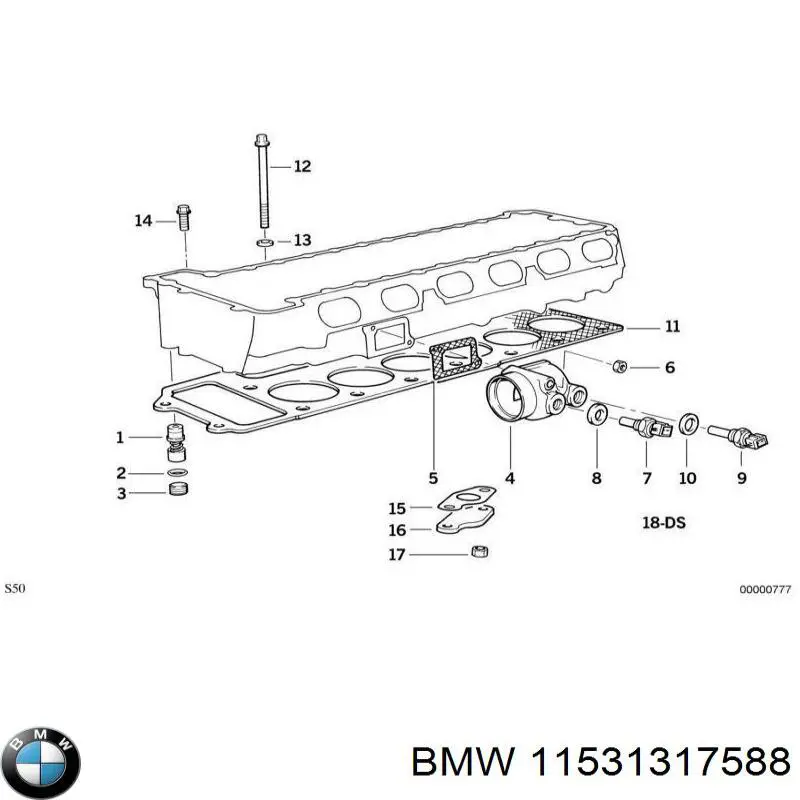 12

14

13

11

6

1

2

3

5

4

8

7

10

9

15

16

17

18-DS

S50

00000777

BMW

BMW 11531317588