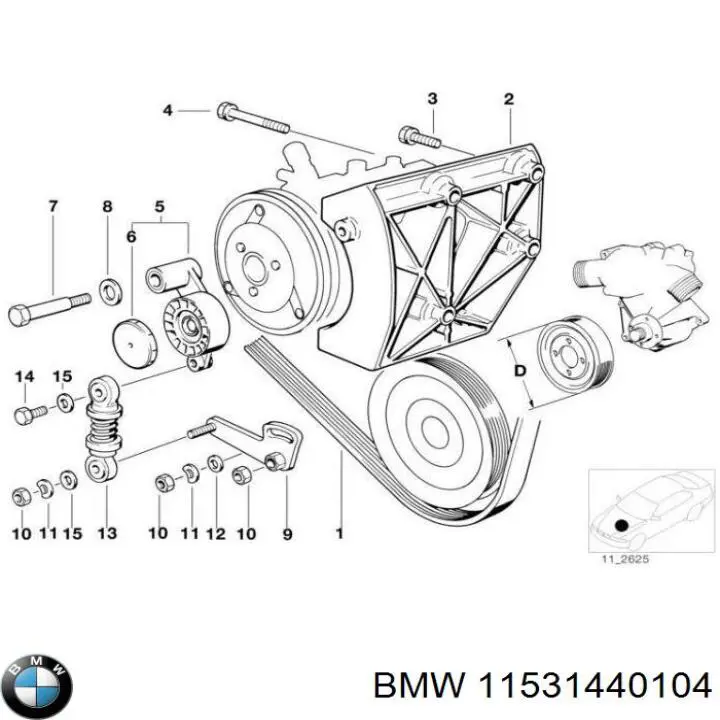 4
3
2
7
8
5
6
D
14
15
10
11
15
13
10
11
12
10
9
1
11_2625
BMW
BMW 11531440104