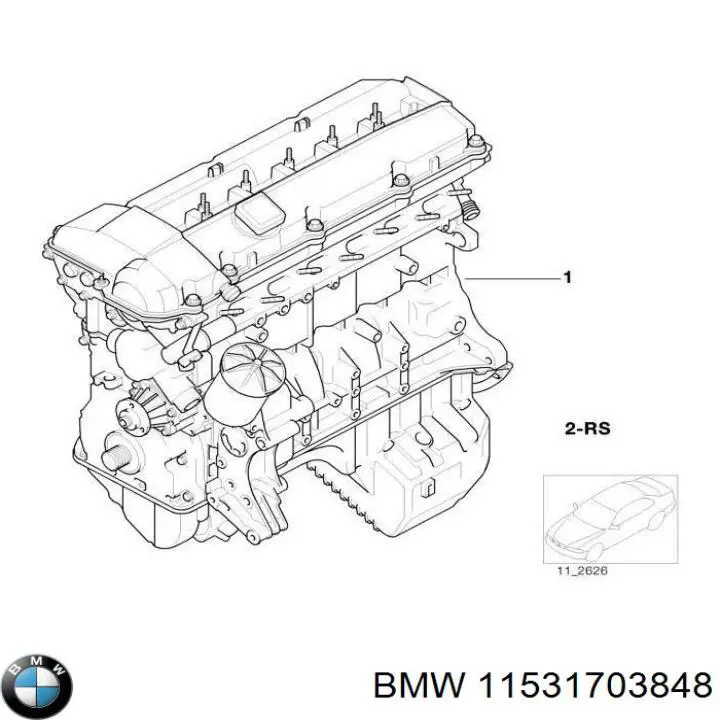 1

2-RS

11_2626

BMW

BMW 11531703848