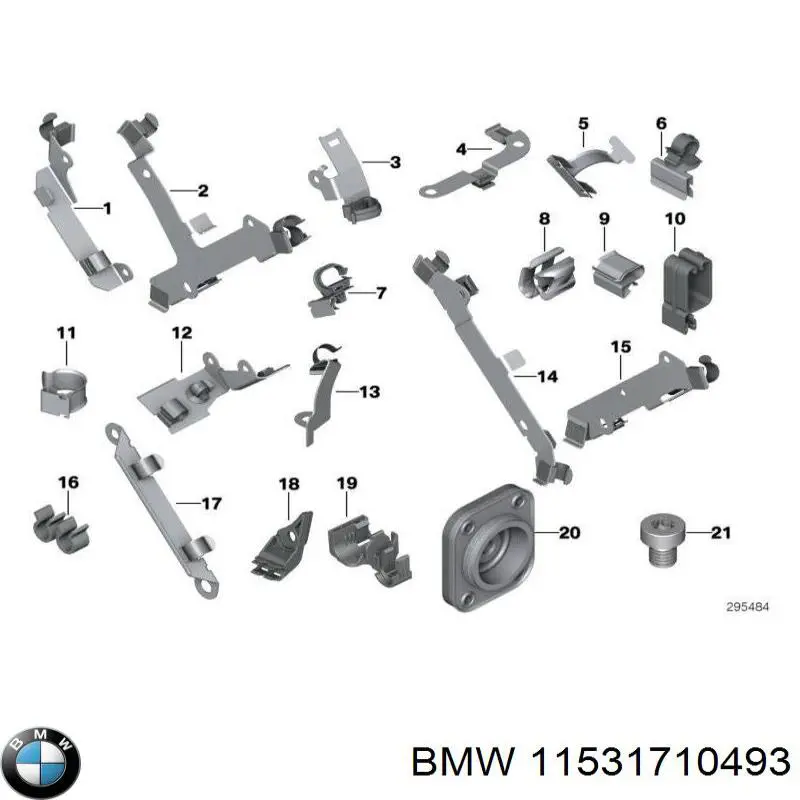 1
2
3
4
5
6
7
8
9
10
11
12
13
14
15
16
17
18
19
20
21
295484

BMW
BMW 11531710493