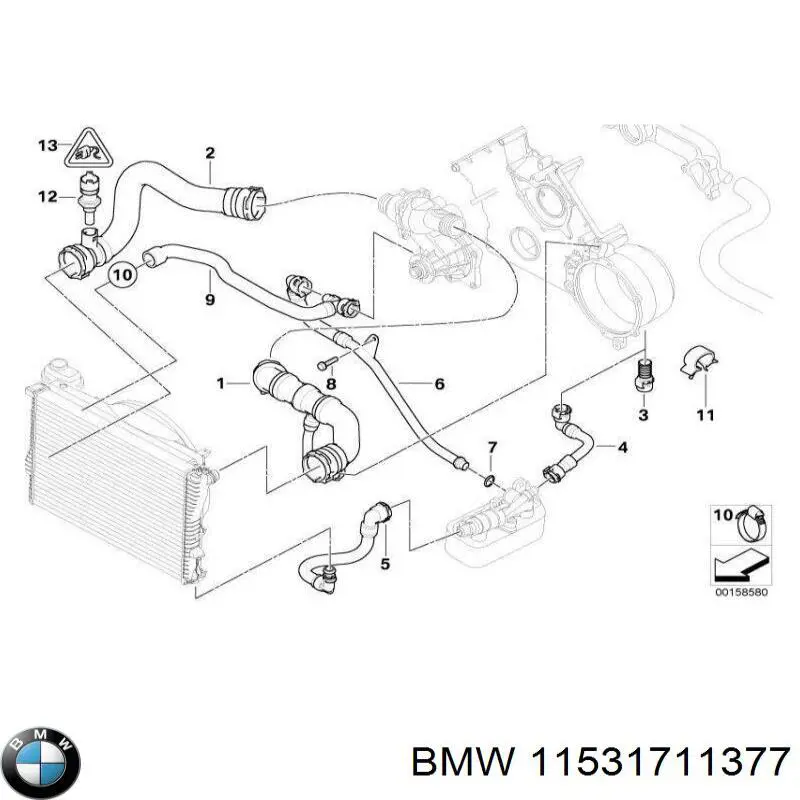 13
2
12
10
9
1
8
6
3
11
7
4
5
10
00158580
BMW
BMW 11531711377