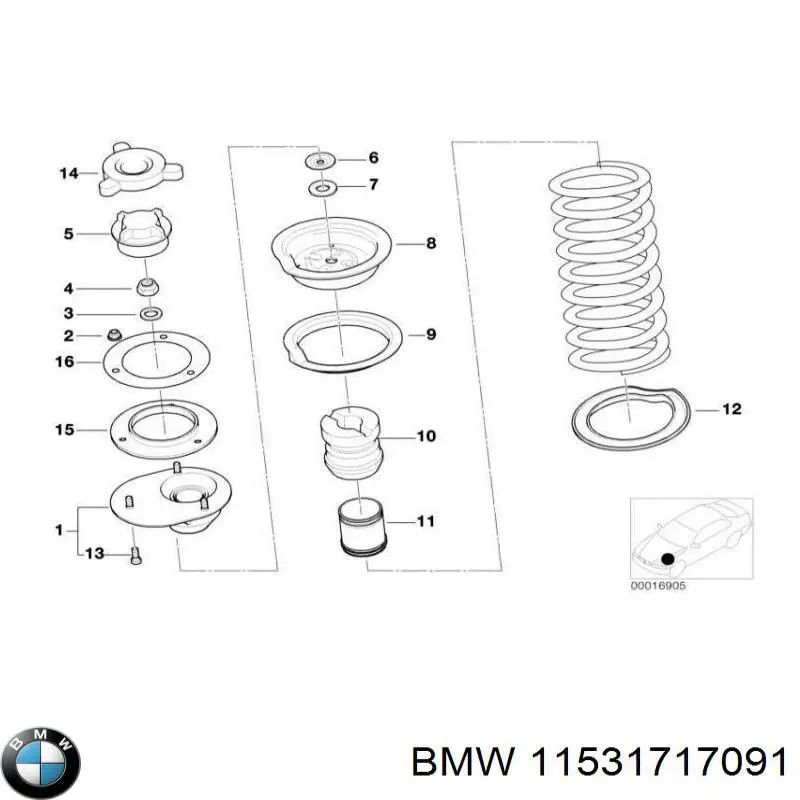 14
5
4
3
2
16
15
1
13
6
7
8
9
10
11
12
00016905
BMW
BMW 11531717091