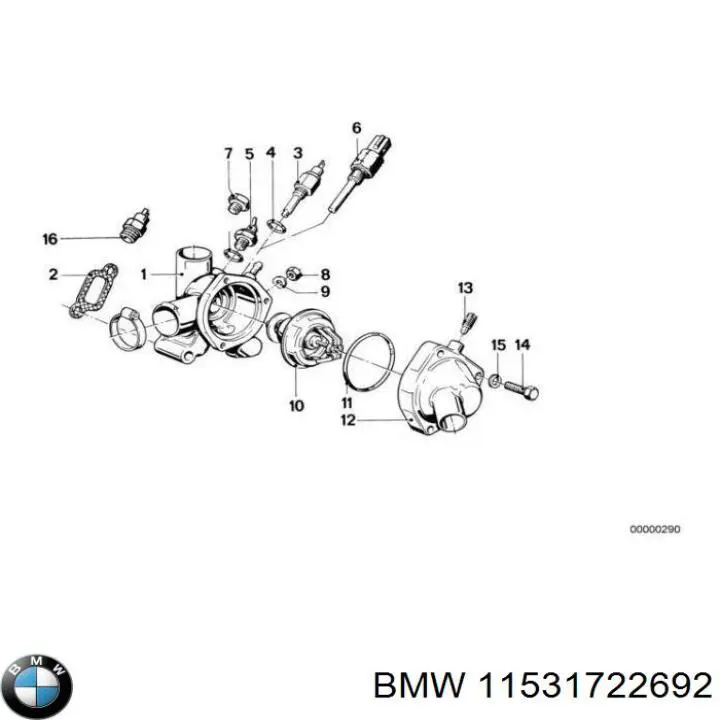 6
7 5 4 3
16
2 1
8
9
13
15 14
10 11
12
00000290
BMW
BMW 11531722692