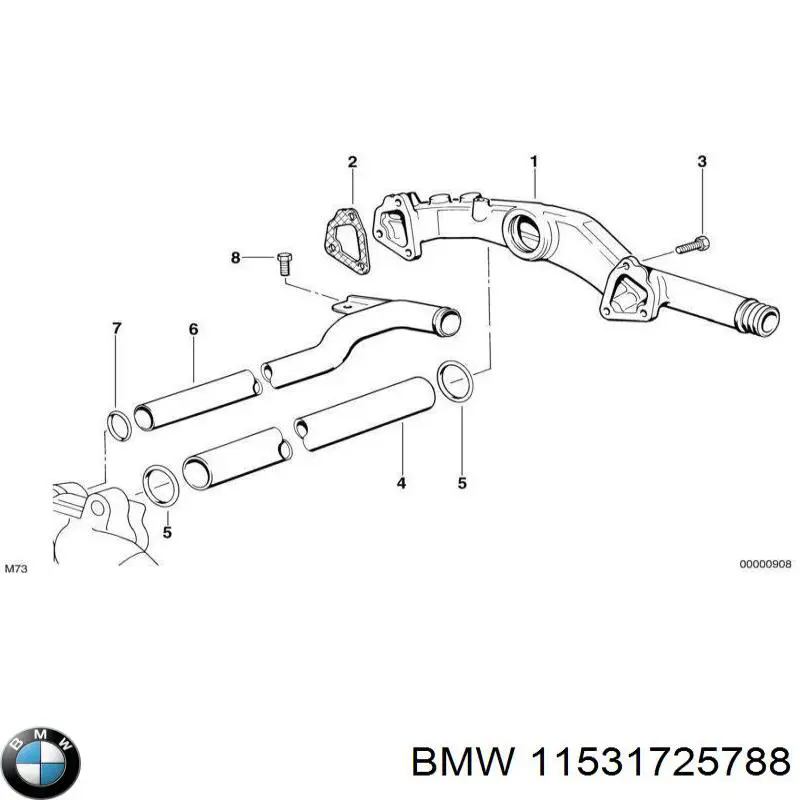 2
1
3
8
7
6
4
5
5
M73
00000908
BMW
BMW 11531725788